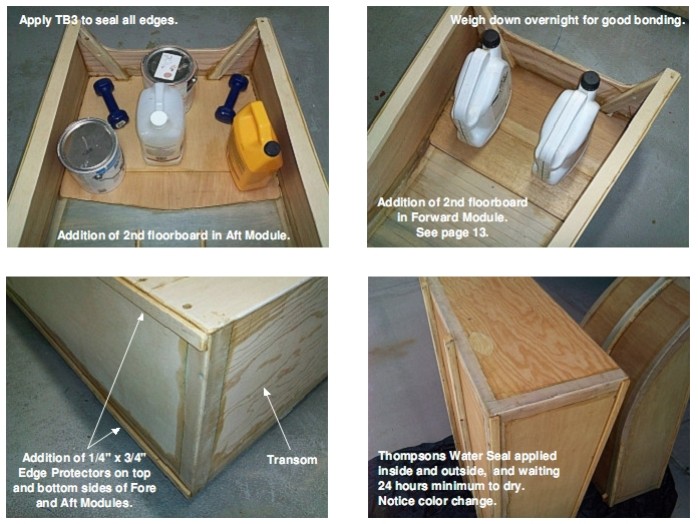 Apply TB3 to seal all edges.

Addition of 2nd floorboard in Aft Module.

Weigh down overnight for good bonding.

Addition of 2nd floorboard in Forward Module. See page 13.

Addition of 1/4" x 3/4" Edge Protectors on top and bottom sides of Fore and Aft Modules.

Transom

Thompsons Water Seal applied inside and outside, and waiting 24 hours minimum to dry. Notice color change.