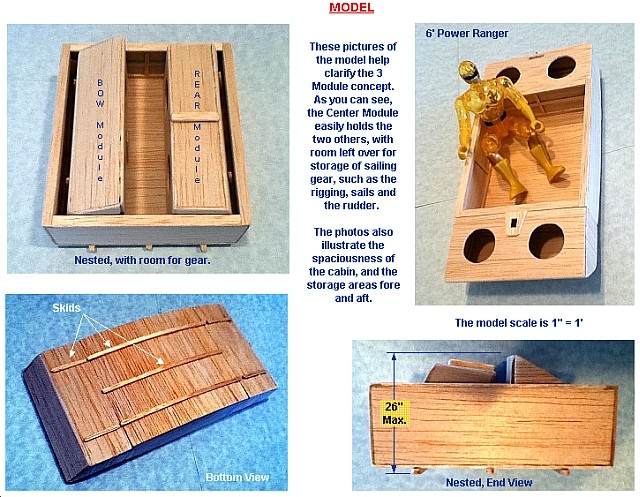 MODEL

BOW Module

REAR Module

Nested, with room for gear.

These pictures of the model help clarify the 3 Module concept. As you can see, the Center Module easily holds the two others, with room left over for storage of sailing gear, such as the rigging, sails and the rudder.

The photos also illustrate the spaciousness of the cabin, and the storage areas fore and aft.

6' Power Ranger

The model scale is 1" = 1'

Skids

Bottom View

26" Max.

Nested, End View